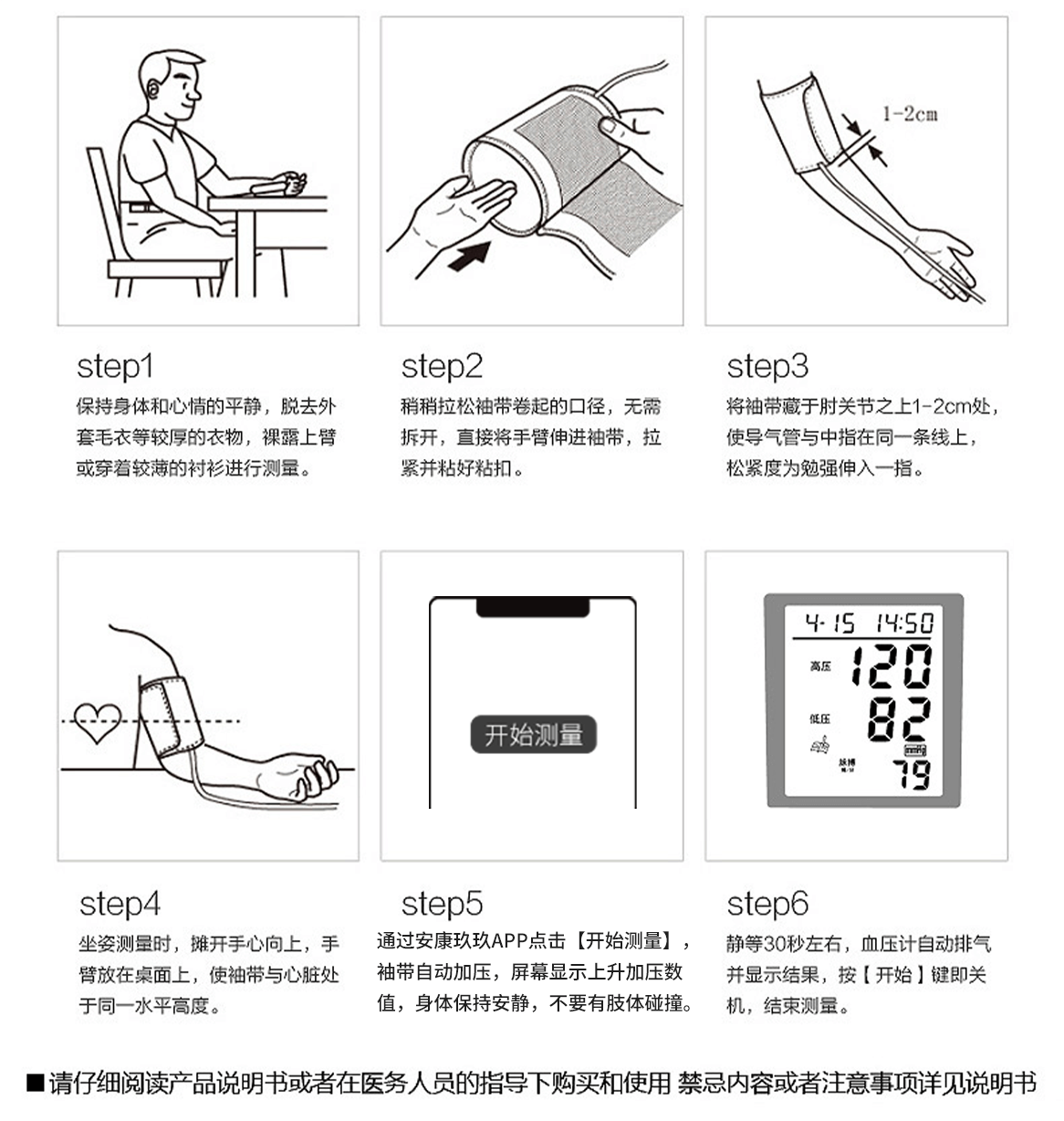 1-2cm

step1
保持身体和心情的平静，脱去外套毛衣等较厚的衣物，裸露上臂或穿着较薄的衬衫进行测量。

step2
稍稍拉松袖带卷起的口径，无需拆开，直接将手臂伸进袖带，拉紧并粘好粘扣。

step3
将袖带藏于肘关节之上1-2cm处，使导气管与中指在同一条线上，松紧度为勉强伸入一指。

开始测量

4-15 14:50
高压 120
低压 82
mmHg
脉搏 79

step4
坐姿测量时，摊开手心向上，手臂放在桌面上，使袖带与心脏处于同一水平高度。

step5
通过安康玖玖APP点击【开始测量】，袖带自动加压，屏幕显示上升加压数值，身体保持安静，不要有肢体碰撞。

step6
静等30秒左右，血压计自动排气并显示结果，按【开始】键即关机，结束测量。

■请仔细阅读产品说明书或者在医务人员的指导下购买和使用 禁忌内容或者注意事项详见说明书